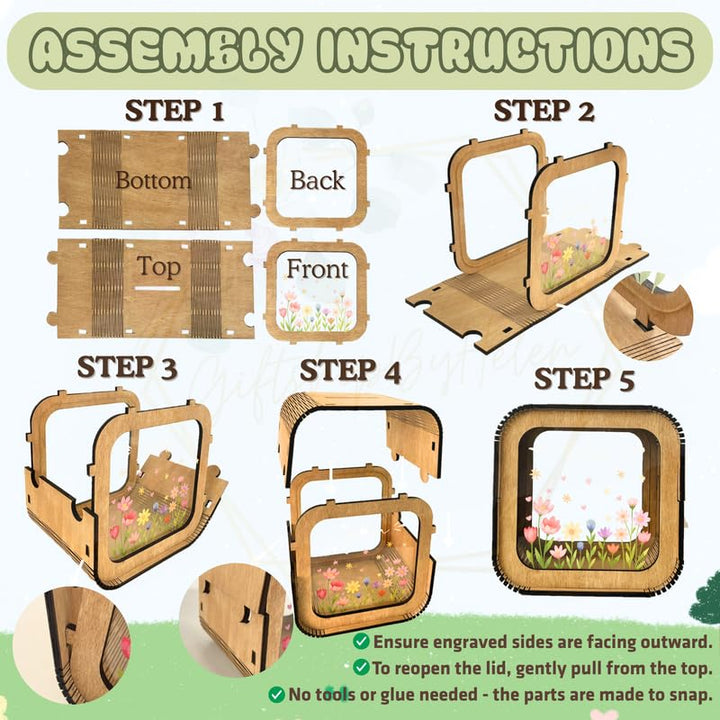 ASSEMBLY INSTRUCTIONS

STEP 1

Bottom

Back

Top

Front

STEP 2

STEP 3

STEP 4

STEP 5

Ensure engraved sides are facing outward.

To reopen the lid, gently pull from the top.

No tools or glue needed - the parts are made to snap.